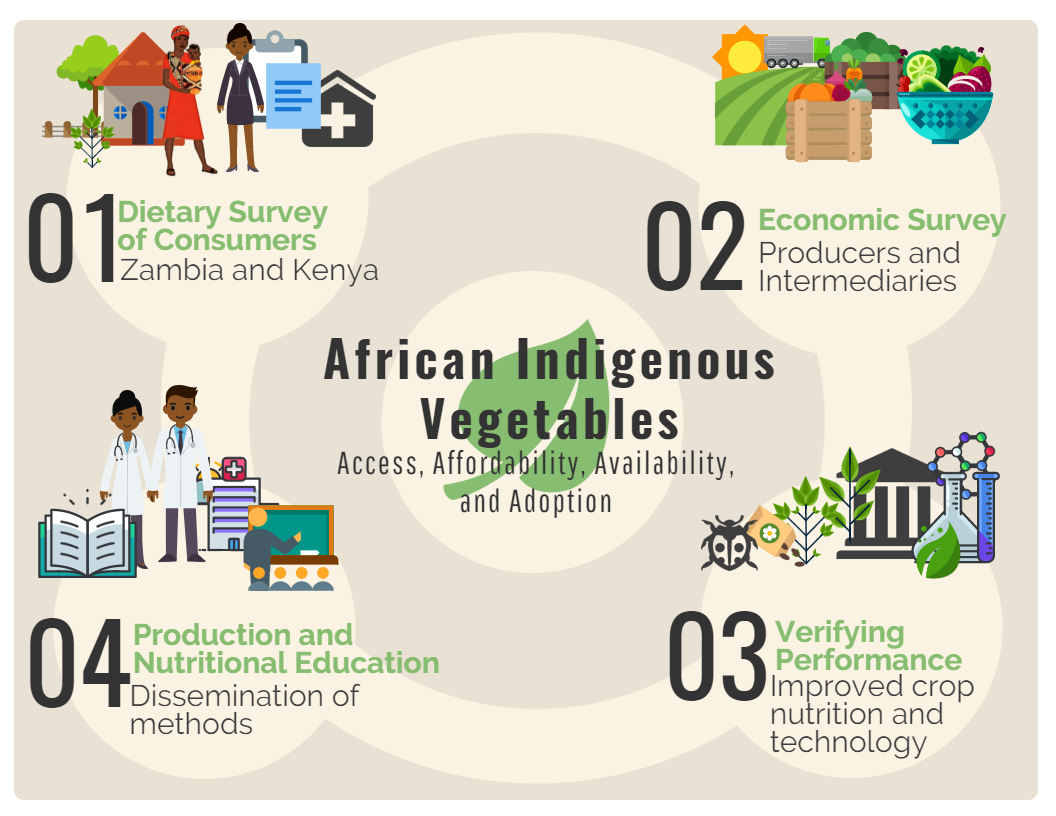 01 Dietary Survey of Consumers
Zambia and Kenya

02 Economic Survey
Producers and Intermediaries

African Indigenous Vegetables
Access, Affordability, Availability, and Adoption

04 Production and Nutritional Education
Dissemination of methods

03 Verifying Performance
Improved crop nutrition and technology